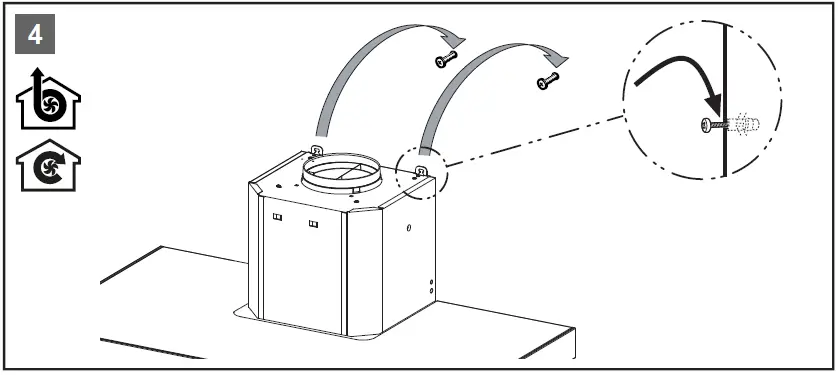 4