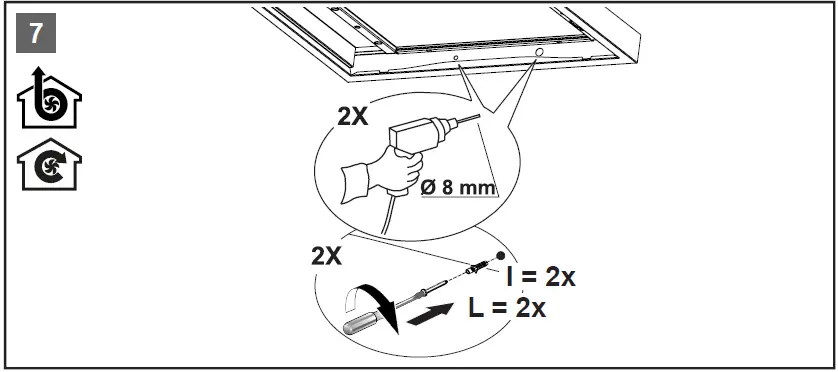 7

2X

Ø 8 mm

2X

I = 2x

L = 2x