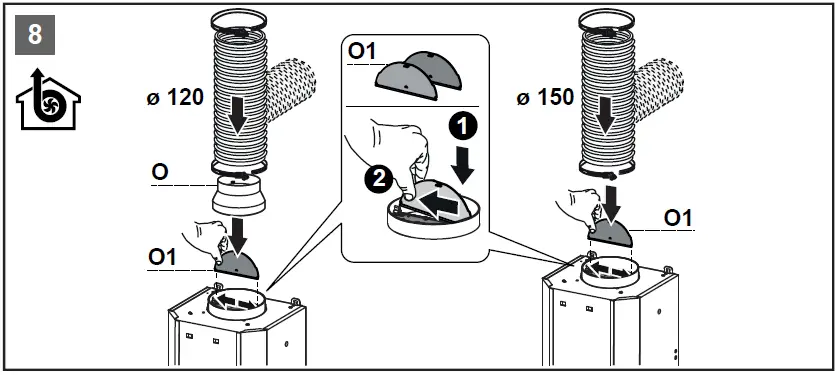 8

ø 120

O

O1

O1

1

2

ø 150

O1