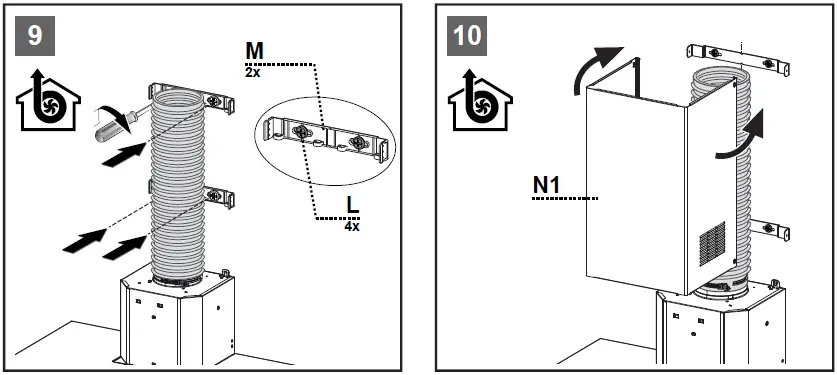 9

M
2x

L
4x

10

N1