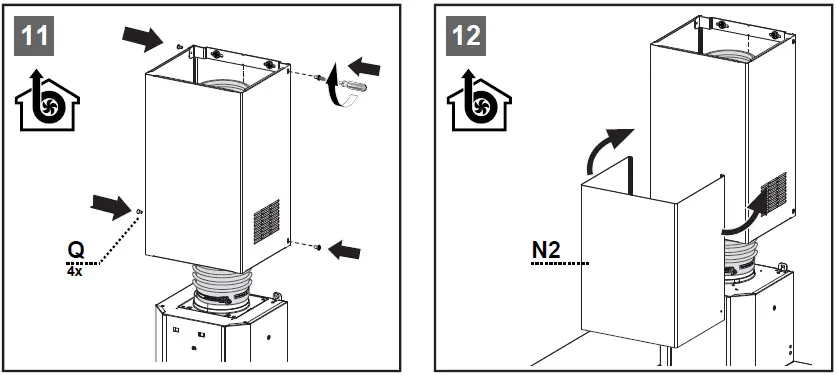 11

Q
4x

12

N2