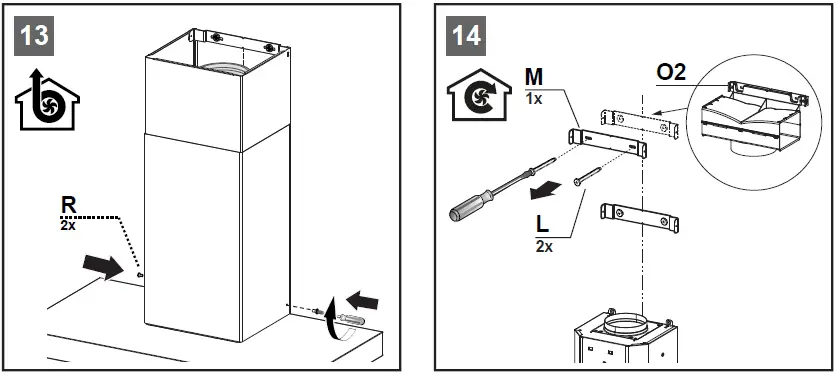 13

R
2x

14

M
1x

O2

L
2x