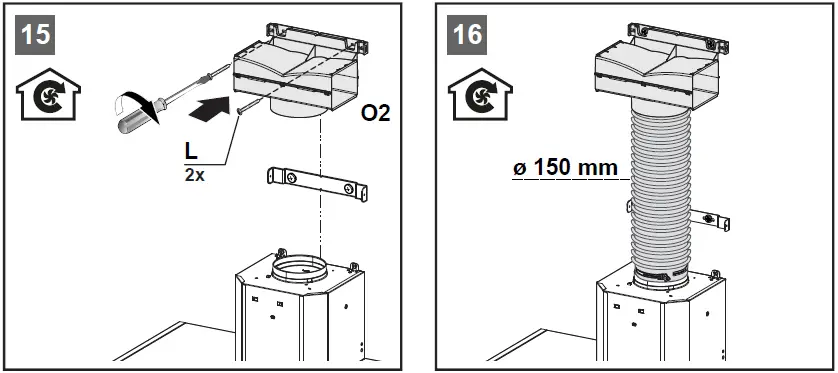 15

O2

L
2x

16

ø 150 mm