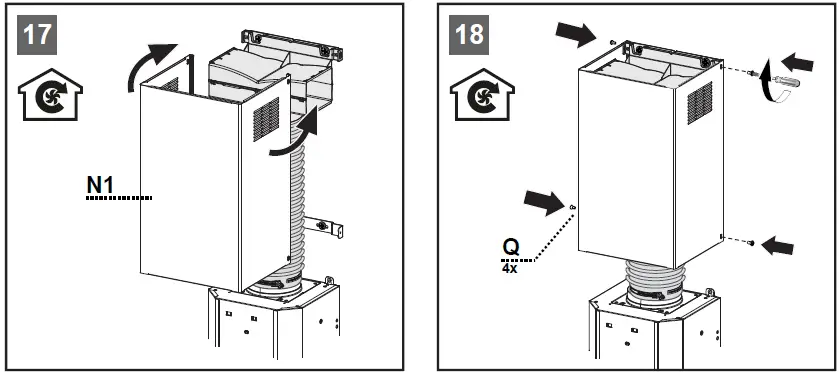 17

N1

18

Q
4x