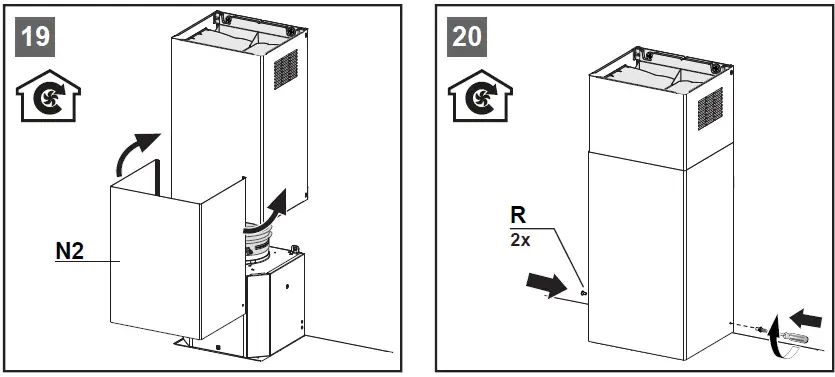 19

N2

20

R
2x