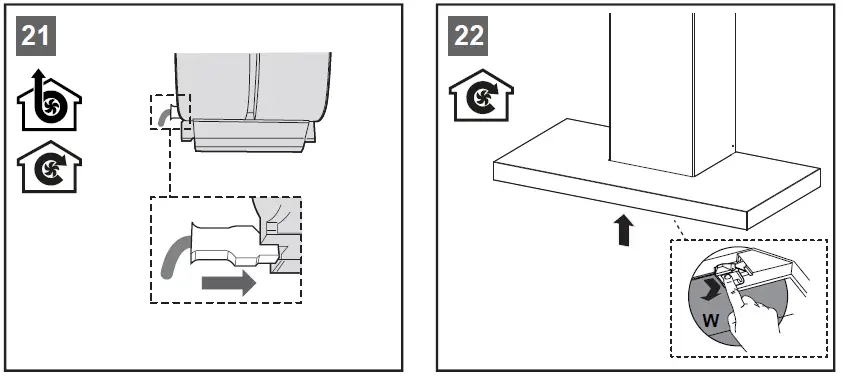 21

22

W