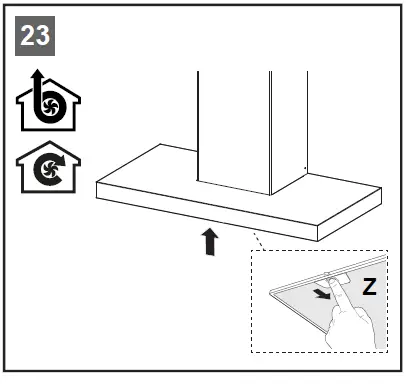 23

Z