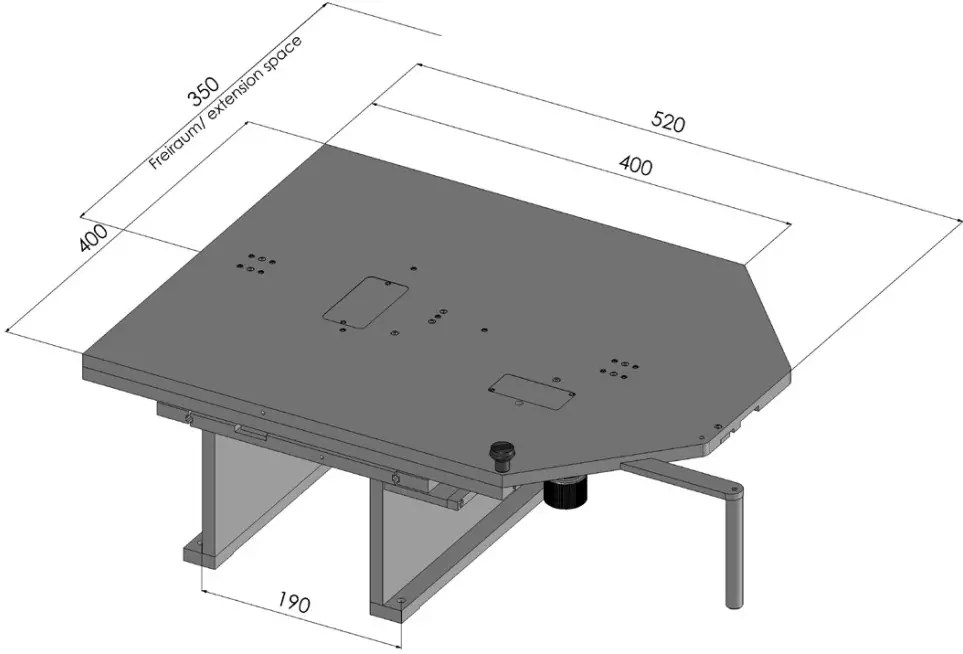 350
Freiraum/ extension space
400
520
400
190