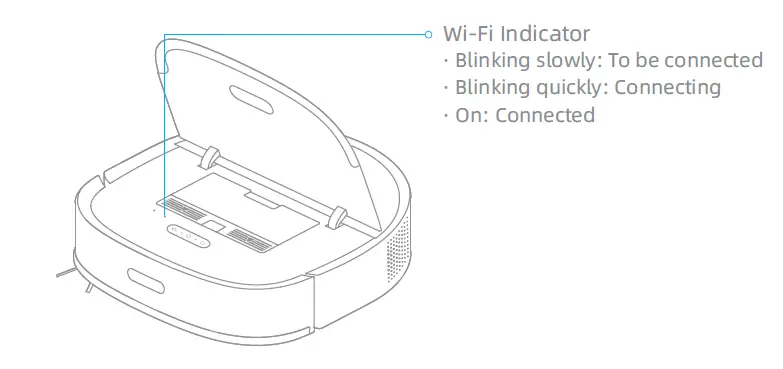 Wi-Fi Indicator
· Blinking slowly: To be connected
· Blinking quickly: Connecting
· On: Connected