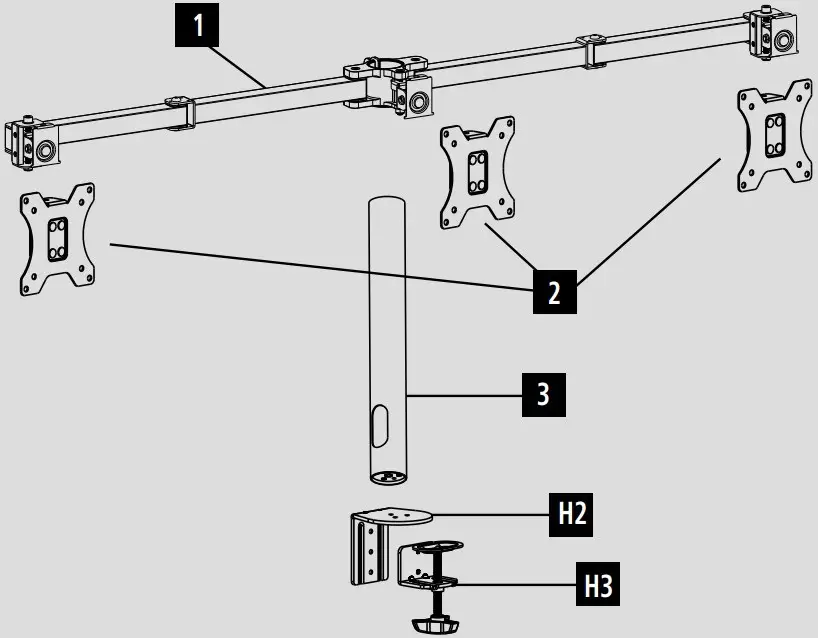 1

2

3

H2

H3