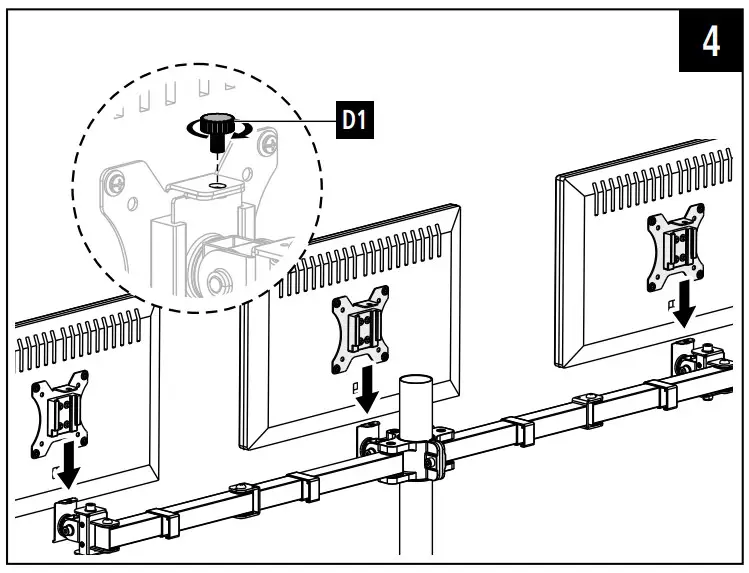 4

D1