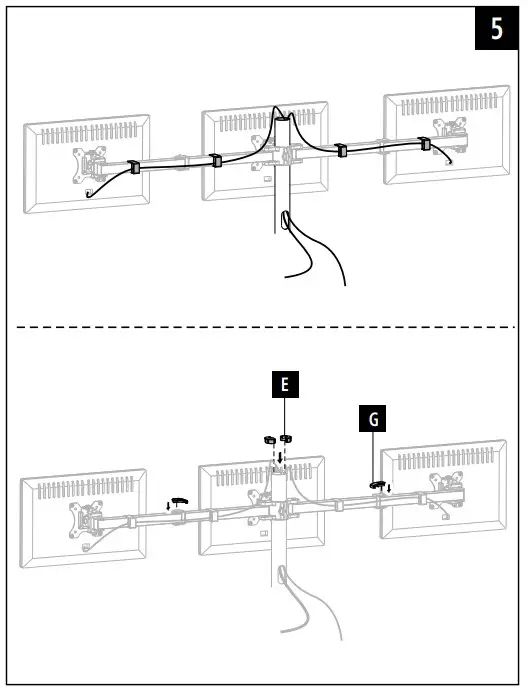 5

E

G