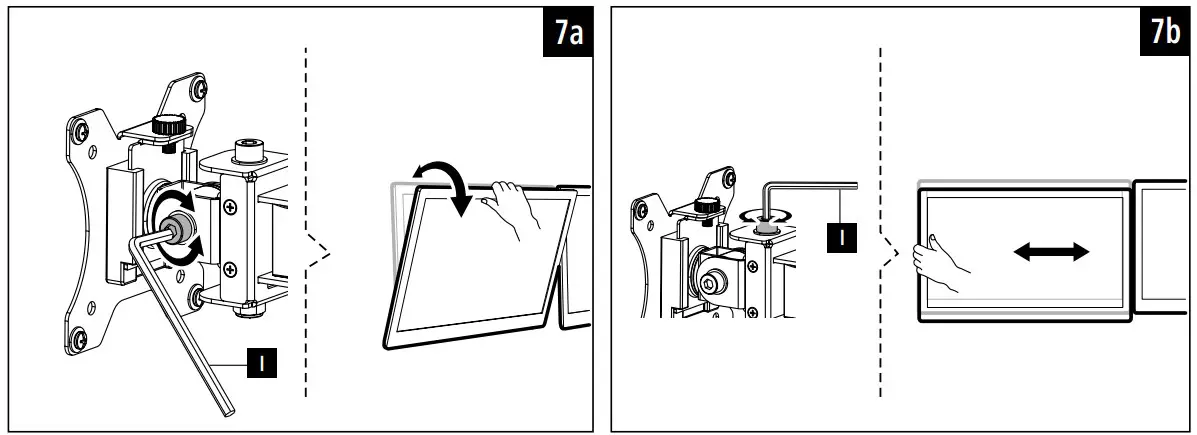 7a
I
7b
I