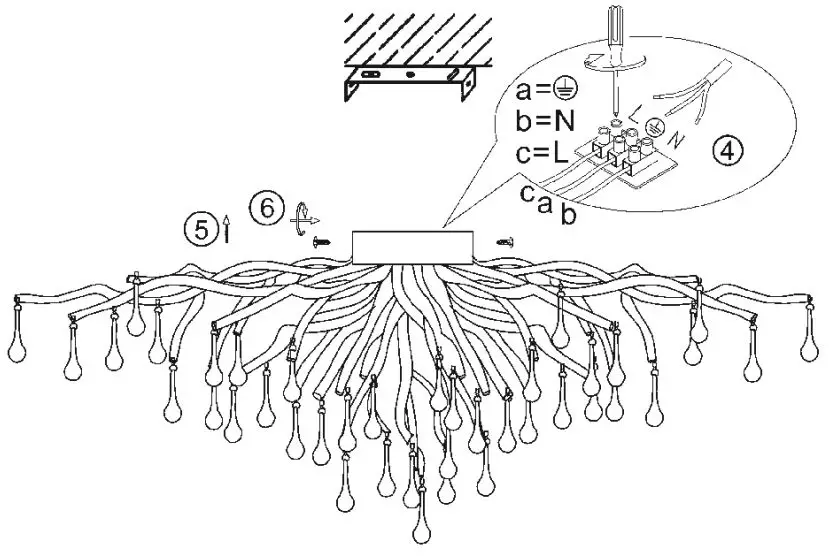 a=⏚
b=N
c=L
L
⏚
N
④
c a b
⑤
⑥