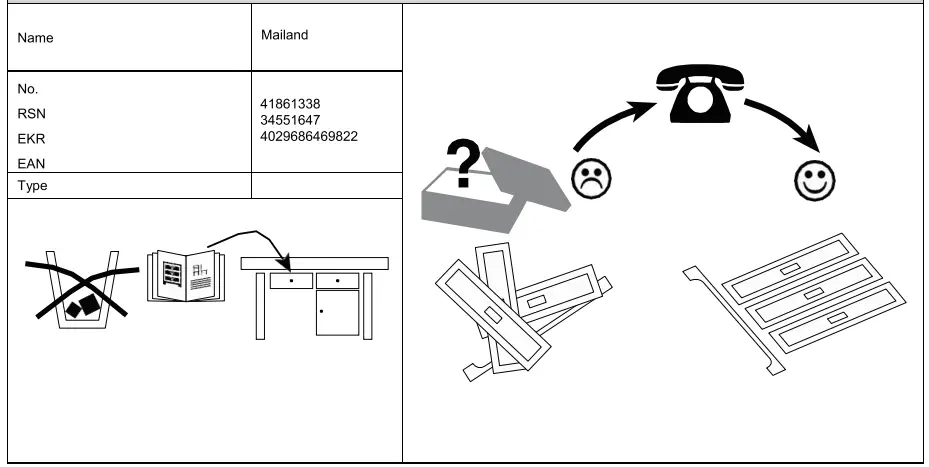 | Name | Mailand |
|---|---|
| No.<br>RSN<br>EKR<br>EAN | 41861338<br>34551647<br>4029686469822 |
| Type | |

?