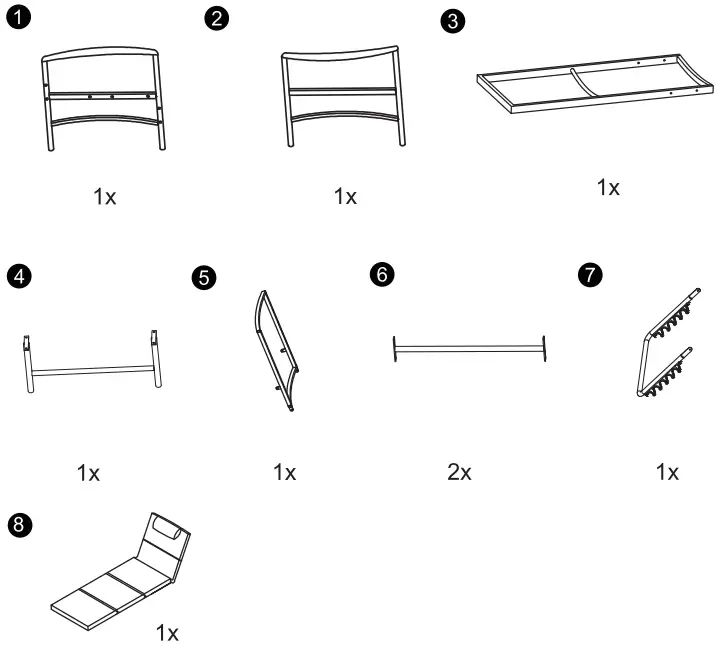 1
1x

2
1x

3
1x

4
1x

5
1x

6
2x

7
1x

8
1x