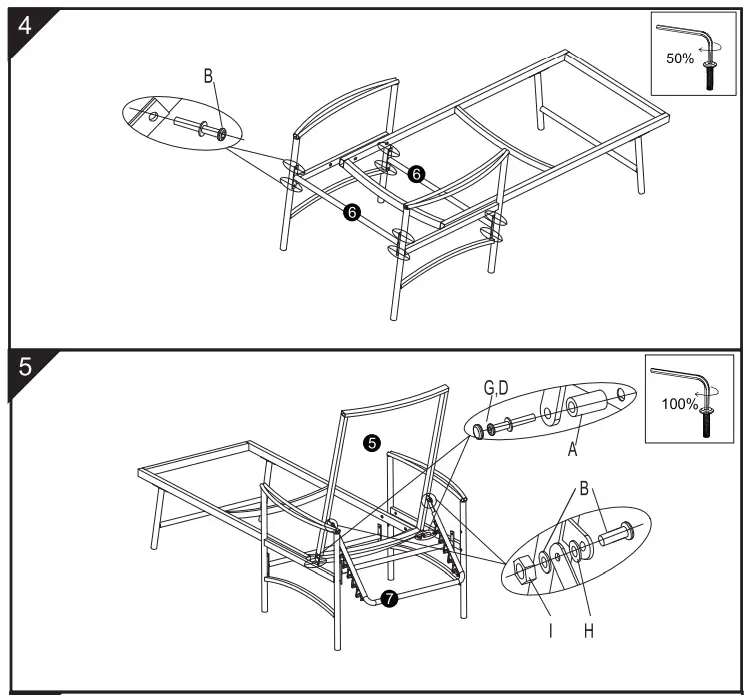 4

50%

B

6

6

5

100%

G,D

A

5

B

7

I

H