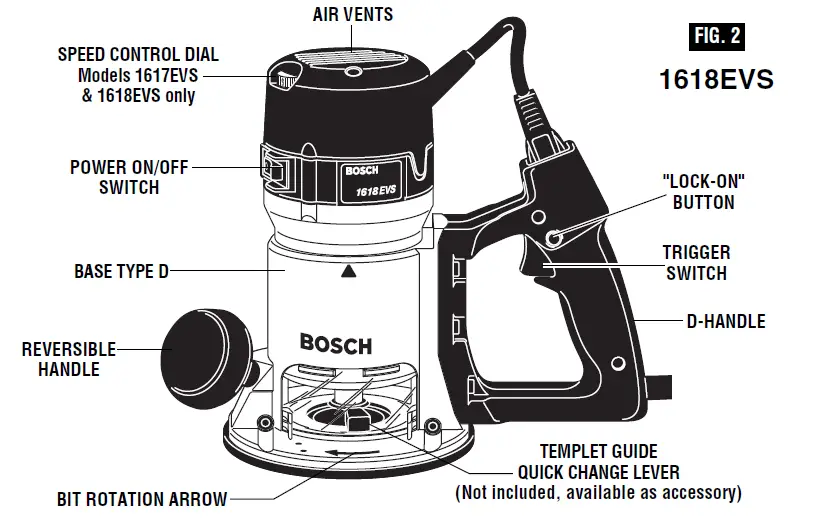 AIR VENTS

FIG. 2

1618EVS

SPEED CONTROL DIAL
Models 1617EVS
& 1618EVS only

POWER ON/OFF
SWITCH

BOSCH
1618 EVS

"LOCK-ON"
BUTTON

TRIGGER
SWITCH

BASE TYPE D

D-HANDLE

REVERSIBLE
HANDLE

BOSCH

TEMPLET GUIDE
QUICK CHANGE LEVER
(Not included, available as accessory)

BIT ROTATION ARROW