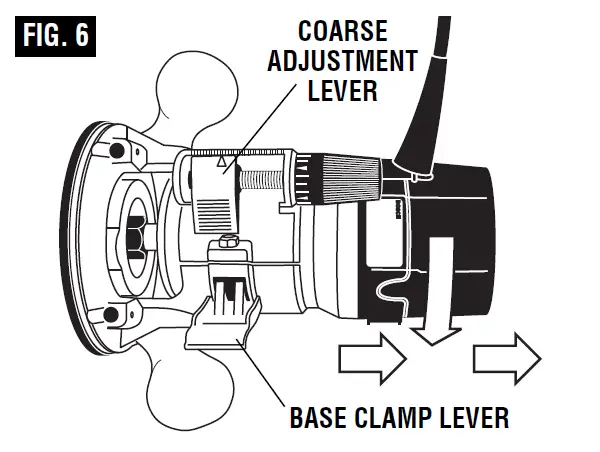 FIG. 6

COARSE ADJUSTMENT LEVER

BASE CLAMP LEVER