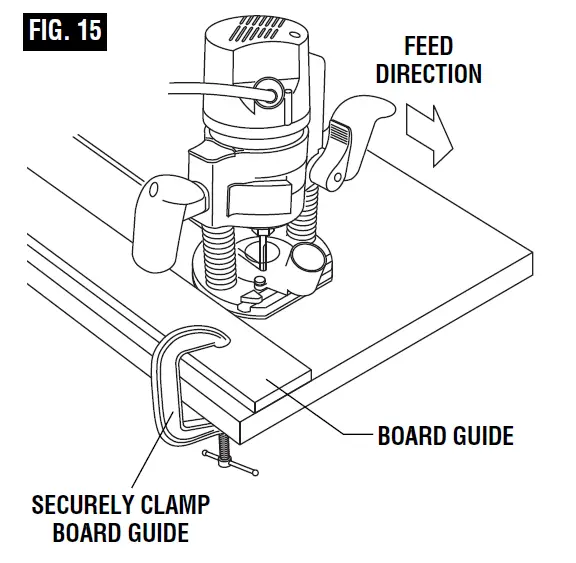 FIG. 15

FEED DIRECTION

BOARD GUIDE

SECURELY CLAMP BOARD GUIDE