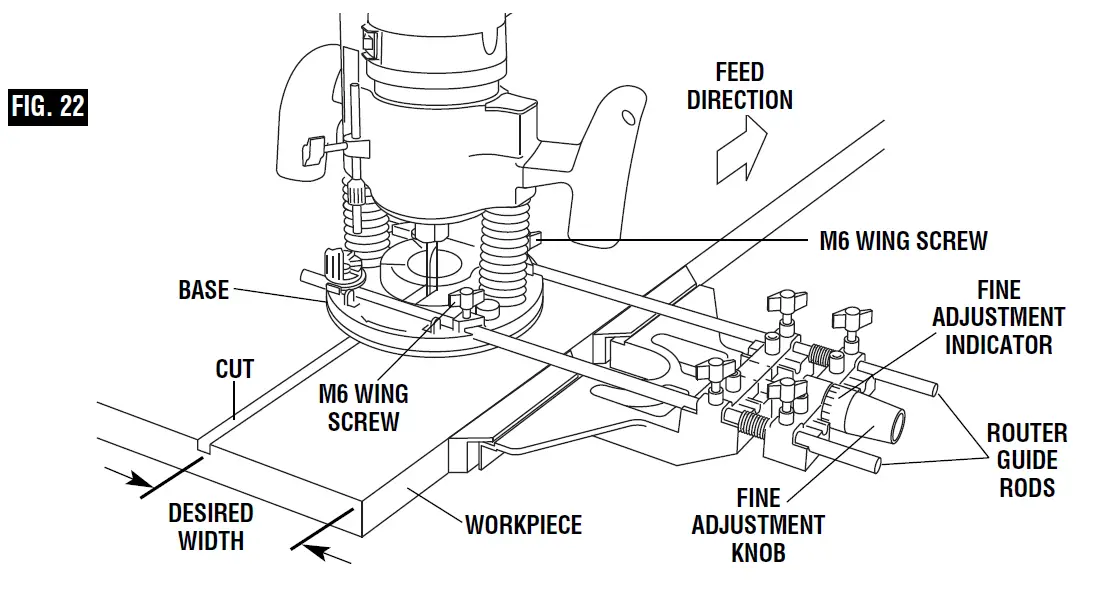 FIG. 22

FEED DIRECTION

M6 WING SCREW

BASE

FINE ADJUSTMENT INDICATOR

CUT

M6 WING SCREW

ROUTER GUIDE RODS

DESIRED WIDTH

WORKPIECE

FINE ADJUSTMENT KNOB