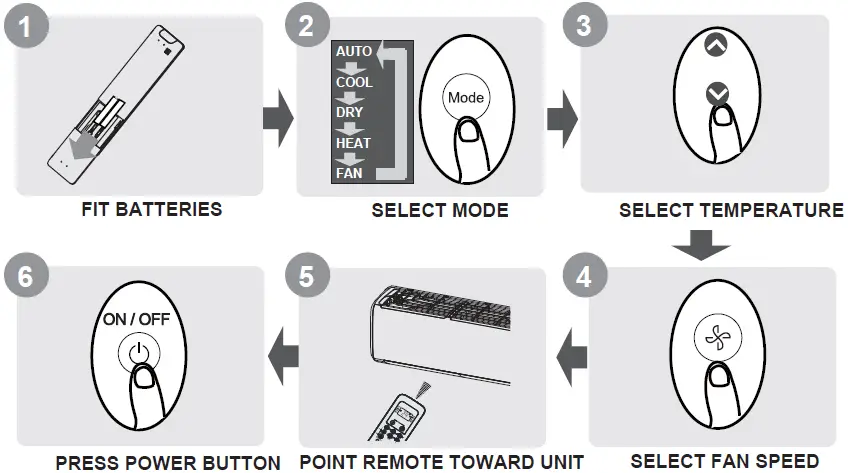 1

FIT BATTERIES

2

AUTO
COOL
DRY
HEAT
FAN

Mode

SELECT MODE

3

SELECT TEMPERATURE

4

SELECT FAN SPEED

5

POINT REMOTE TOWARD UNIT

6

ON / OFF

PRESS POWER BUTTON