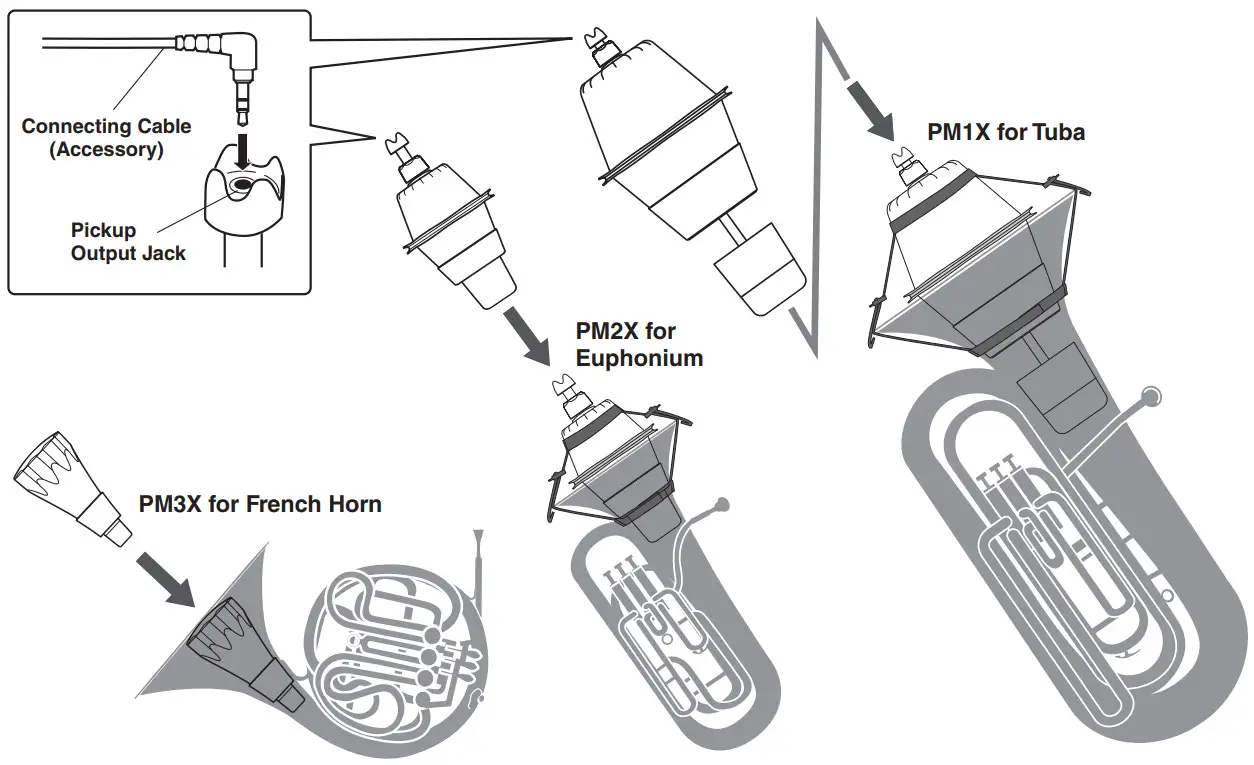 Connecting Cable (Accessory)

Pickup Output Jack

PM1X for Tuba

PM2X for Euphonium

PM3X for French Horn