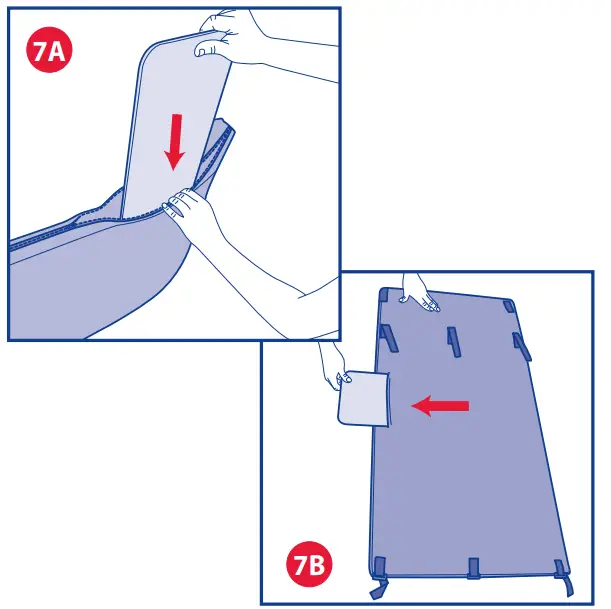 7A

7B