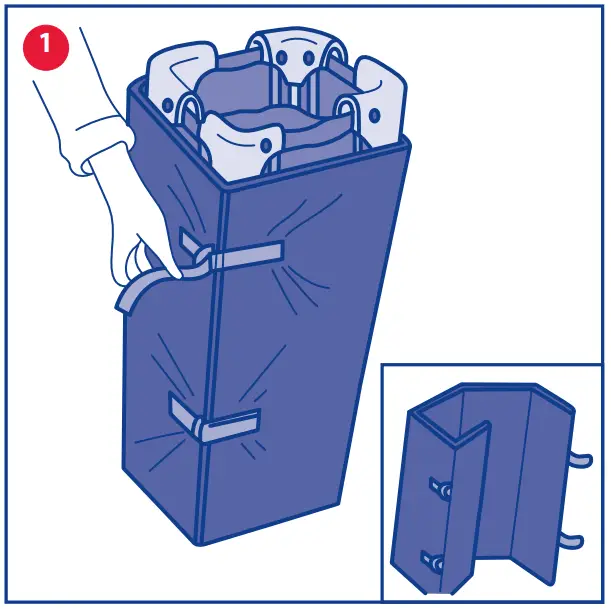 1