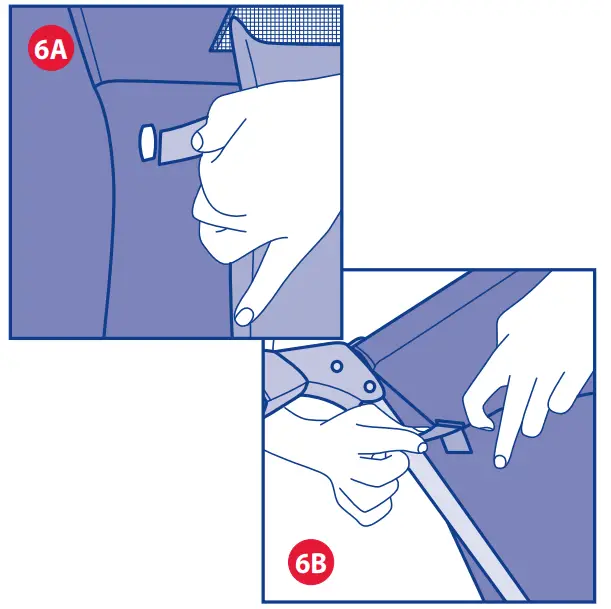 6A

6B