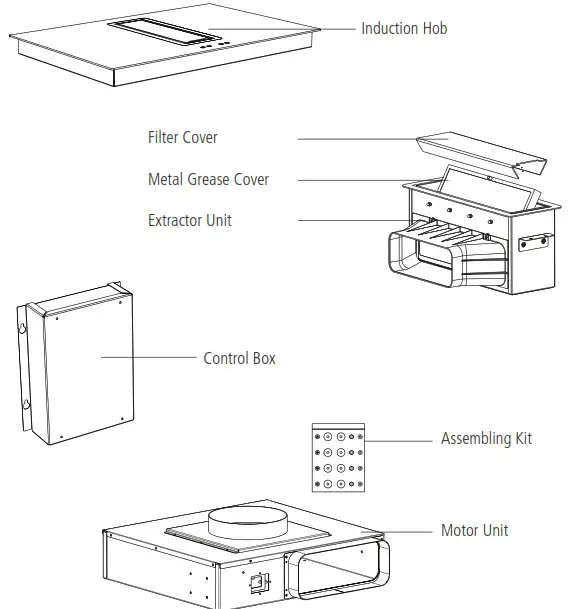 Induction Hob

Filter Cover

Metal Grease Cover

Extractor Unit

Control Box

Assembling Kit

Motor Unit