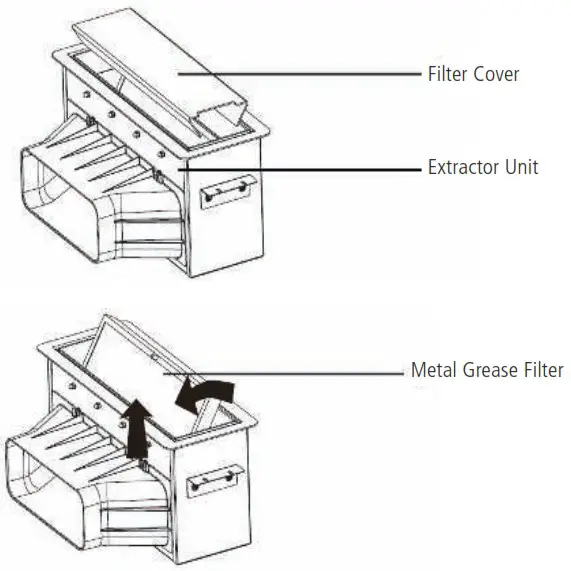 Filter Cover

Extractor Unit

Metal Grease Filter