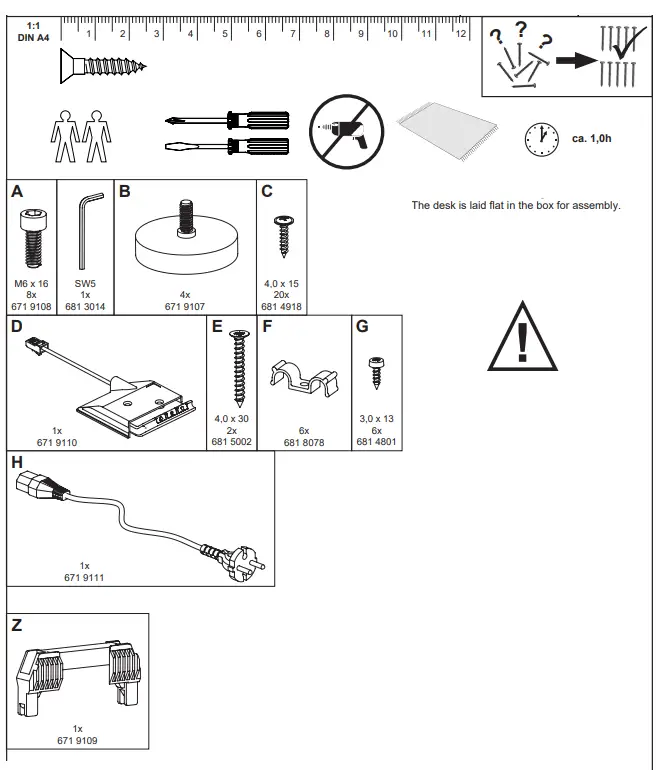 1:1
DIN A4

1 2 3 4 5 6 7 8 9 10 11 12

? ? ?

ca. 1,0h

A
M6 x 16
8x
671 9108

SW5
1x
681 3014

B
4x
671 9107

C
4,0 x 15
20x
681 4918

The desk is laid flat in the box for assembly.

D
1x
671 9110

E
4,0 x 30
2x
681 5002

F
6x
681 8078

G
3,0 x 13
6x
681 4801

H
1x
671 9111

Z
1x
671 9109