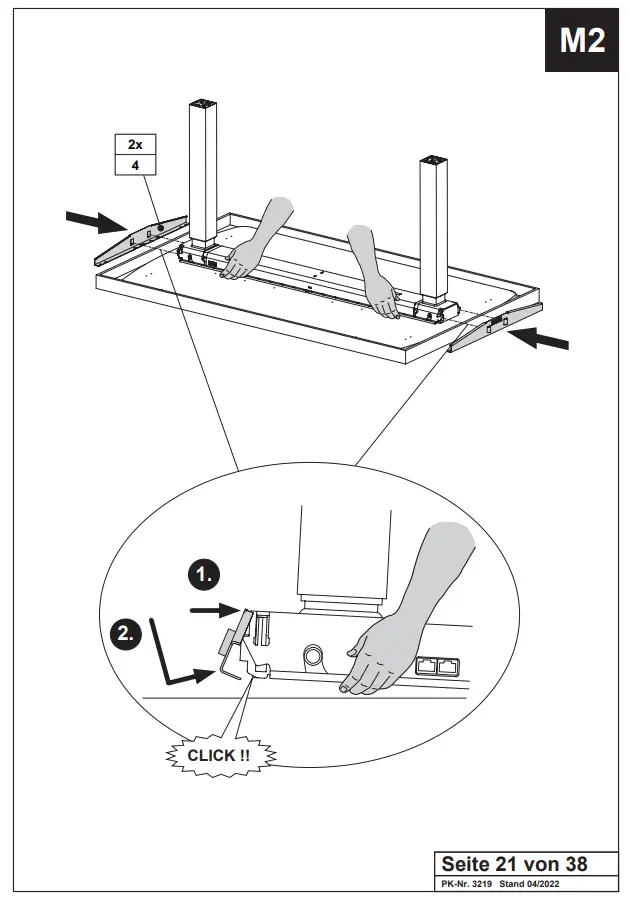 M2

2x
4

1.

2.

CLICK !!

Seite 21 von 38
PK-Nr. 3219 Stand 04/2022