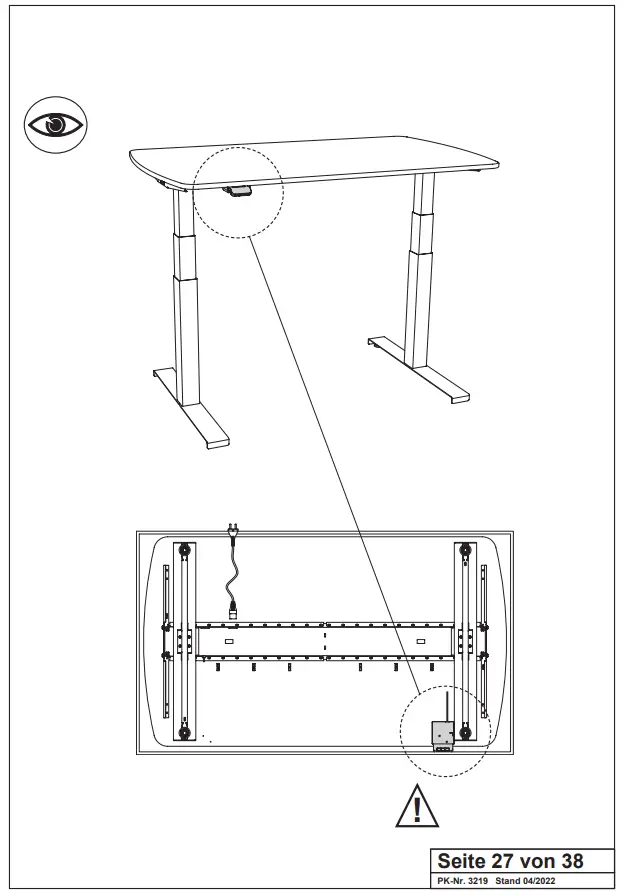 Seite 27 von 38
PK-Nr. 3219 Stand 04/2022