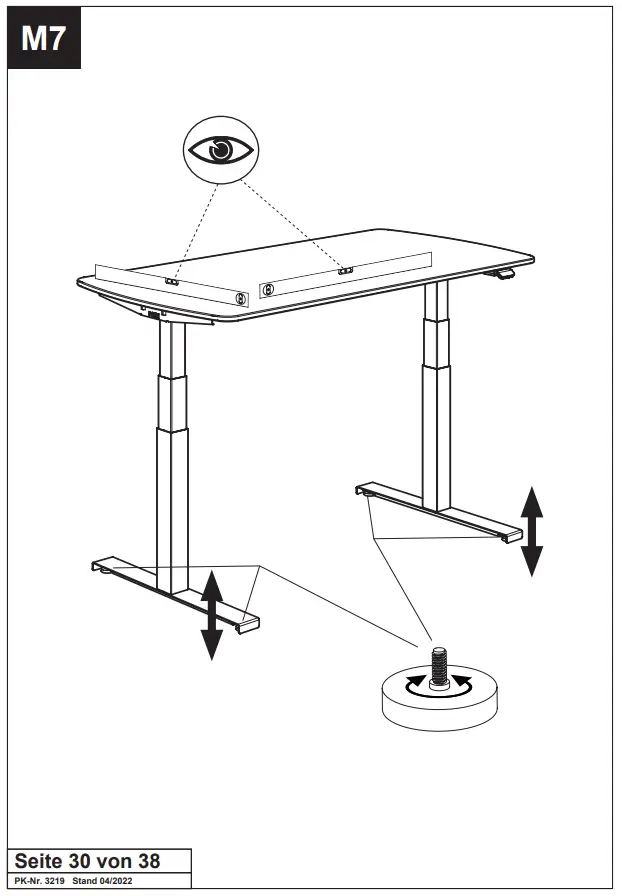 M7

Seite 30 von 38
PK-Nr. 3219 Stand 04/2022