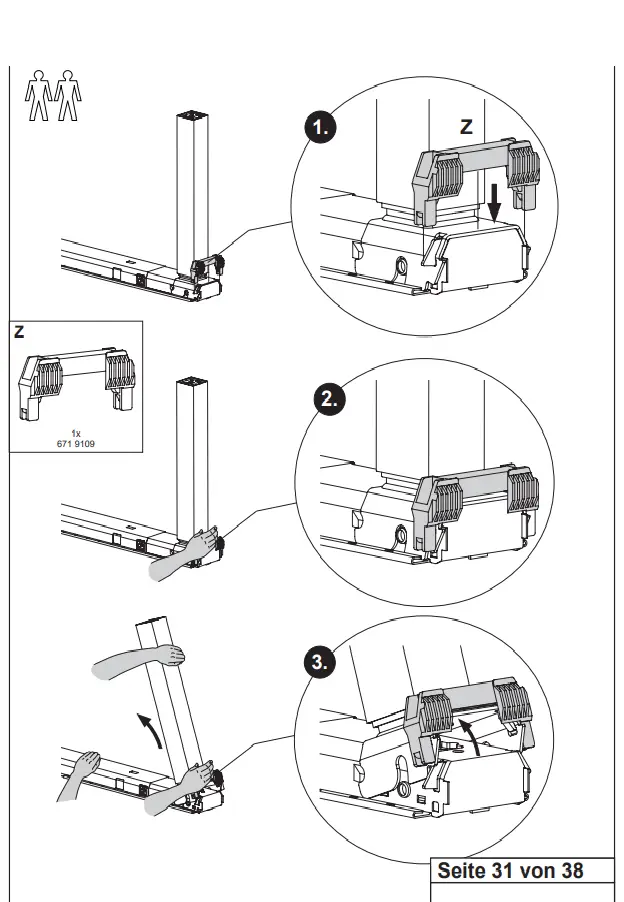 1.

Z

Z

1x
671 9109

2.

3.

Seite 31 von 38