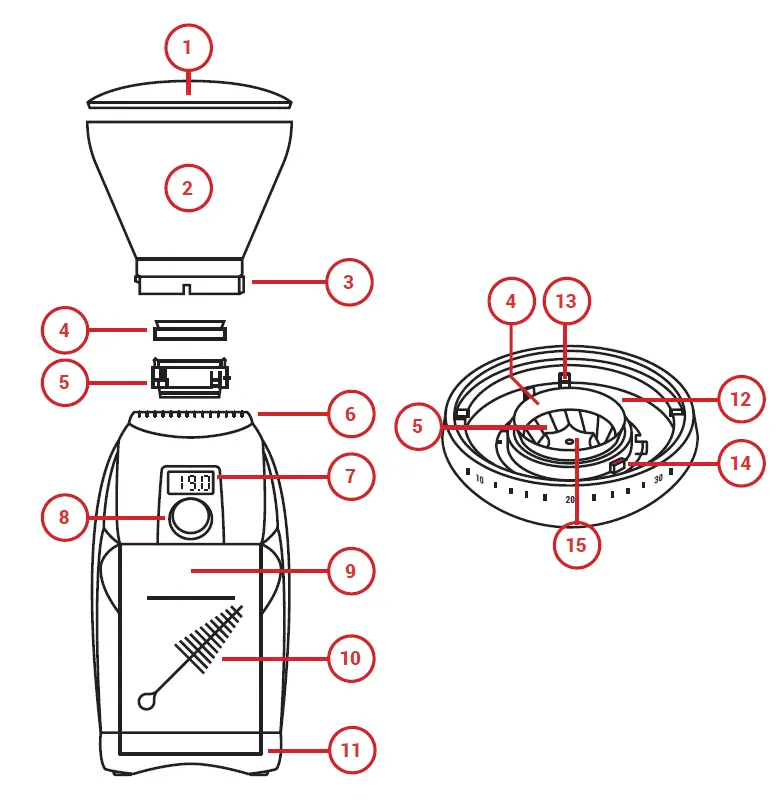 1
2
3
4
5
6
19.0
7
8
9
10
11
4
13
12
5
14
10
20
30
15