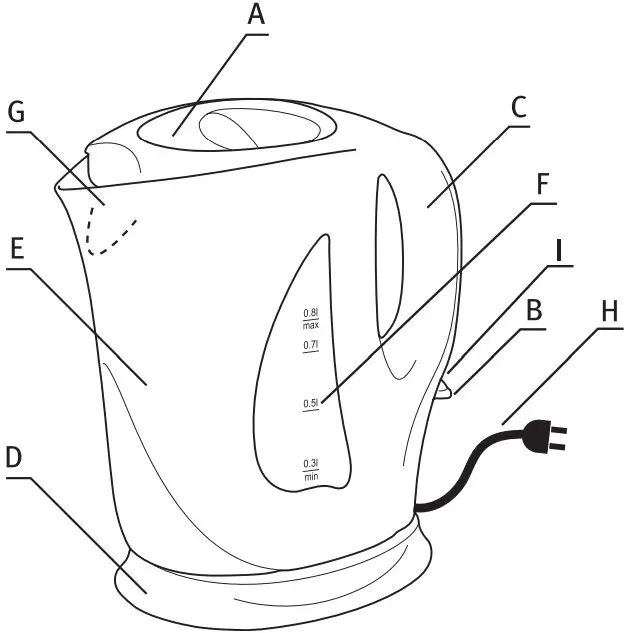 A

G

C

F

E

I

B

H

0.8l
max

0.7l

0.5l

0.3l
min

D