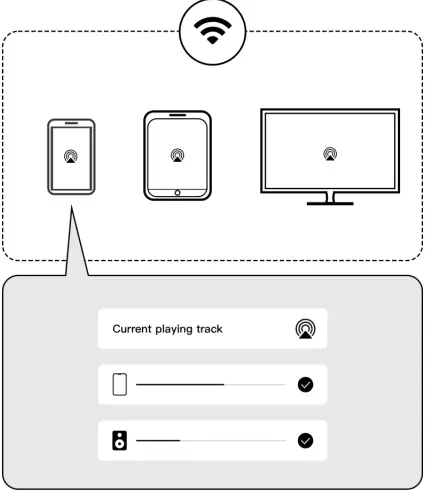 Current playing track