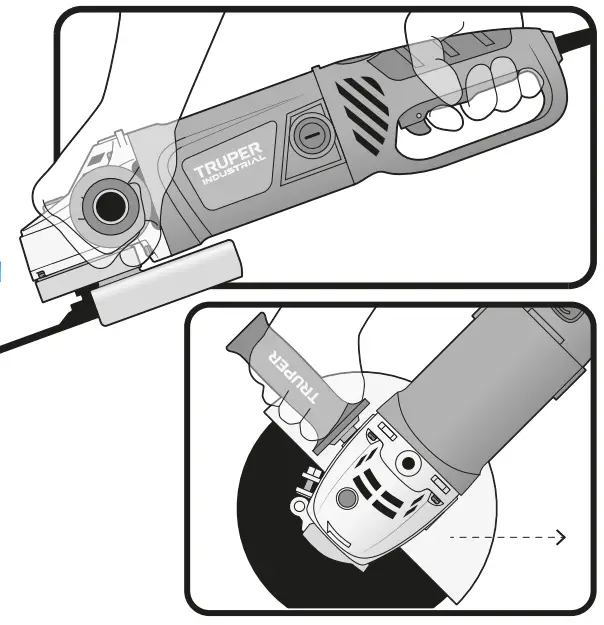 TRUPER
INDUSTRIAL

TRUPER