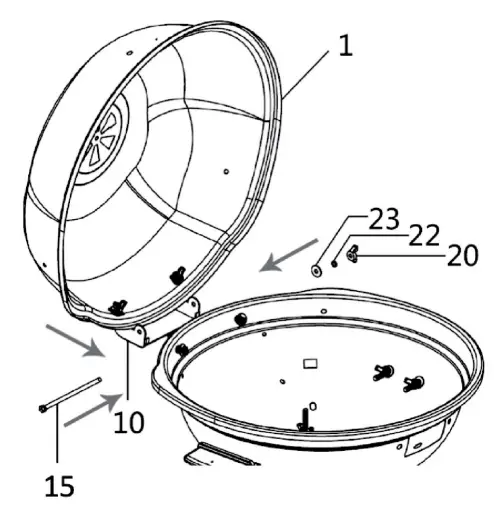 1
23
22
20
10
15