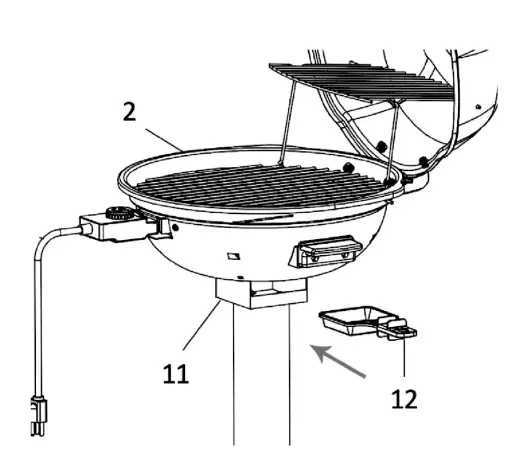 2

11

12