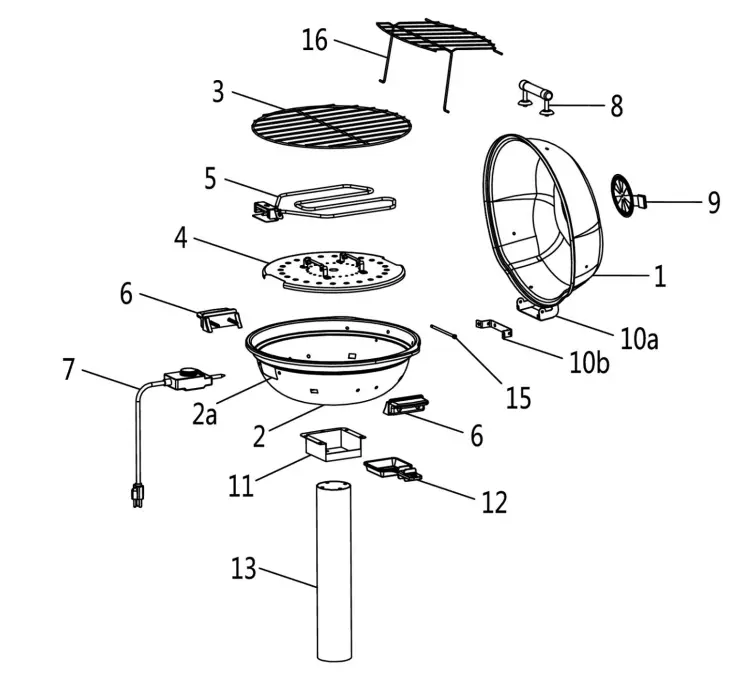 16
3
8
5
9
4
1
6
10a
10b
7
15
2a
2
6
11
12
13