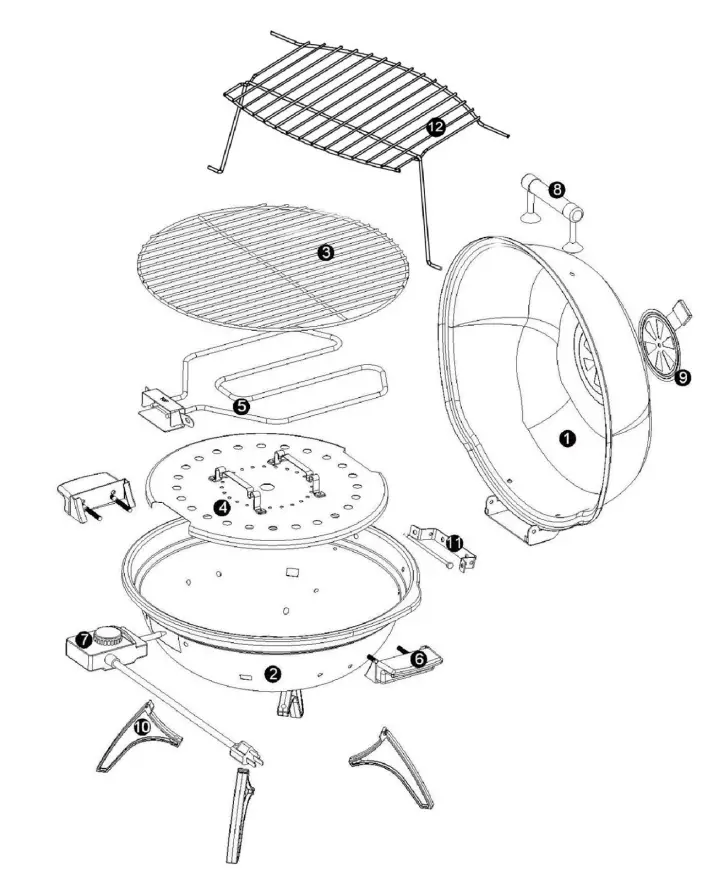 12
8
3
9
5
1
4
11
7
6
2
10