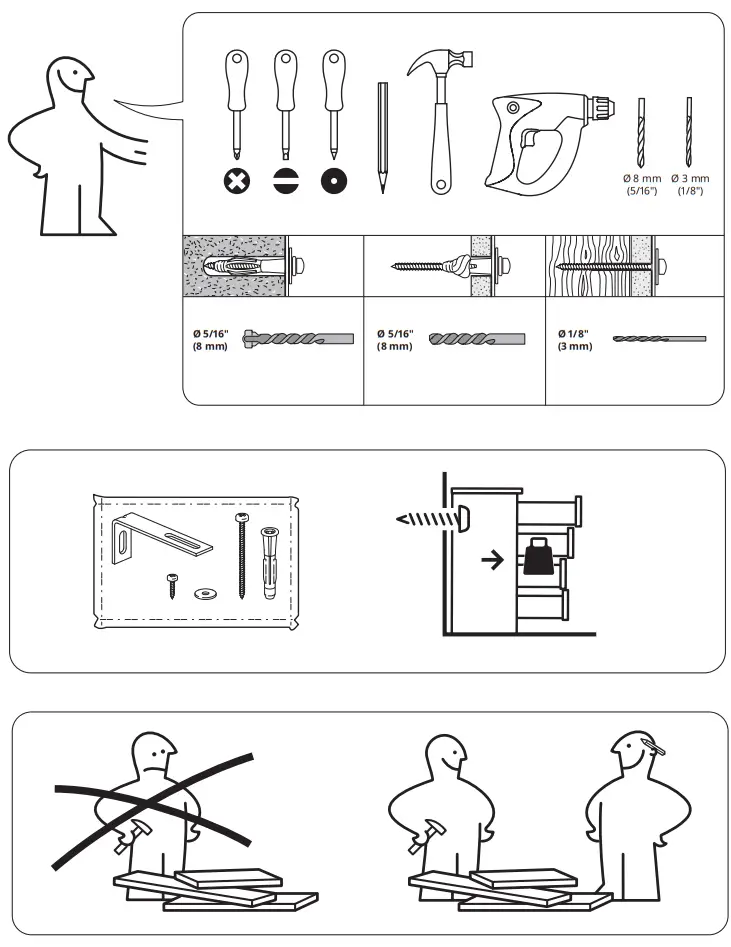 Ø 8 mm (5/16")
Ø 3 mm (1/8")

Ø 5/16" (8 mm)

Ø 5/16" (8 mm)

Ø 1/8" (3 mm)