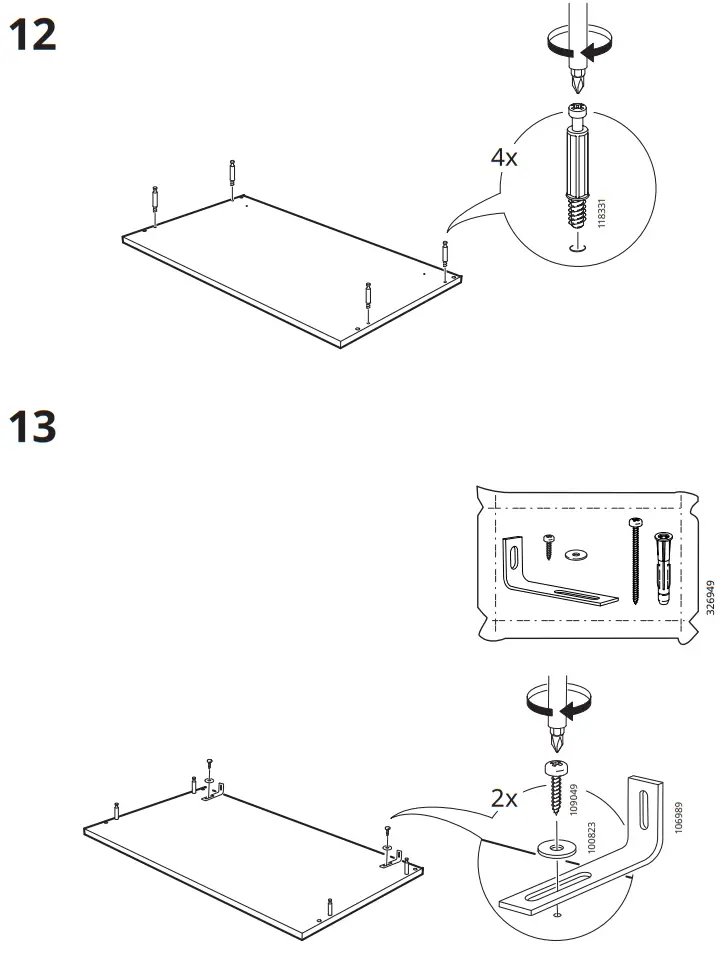 12

4x

118331

13

326949

2x

109049

100823

106989