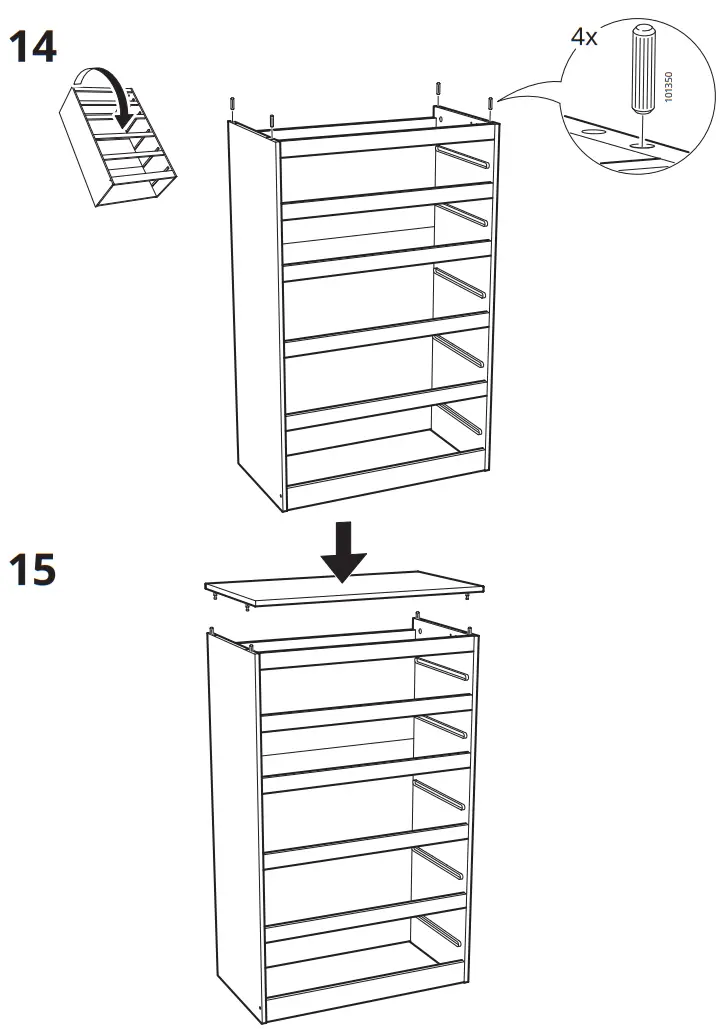 14

4x

101350

15