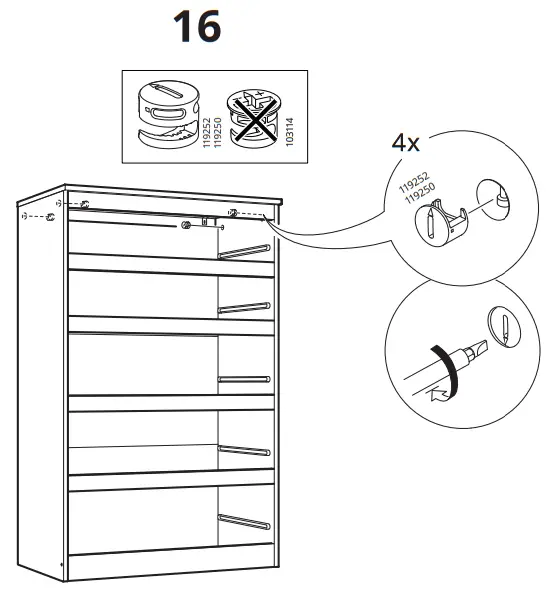 16

119252
119250

103114

4x

119252
119250