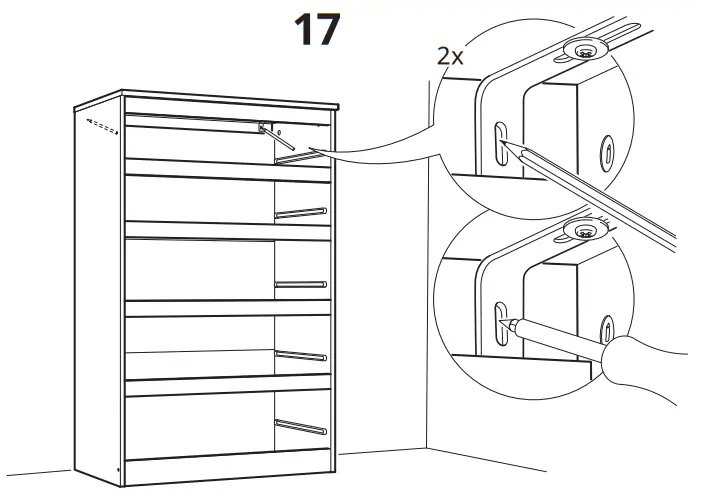 17

2x